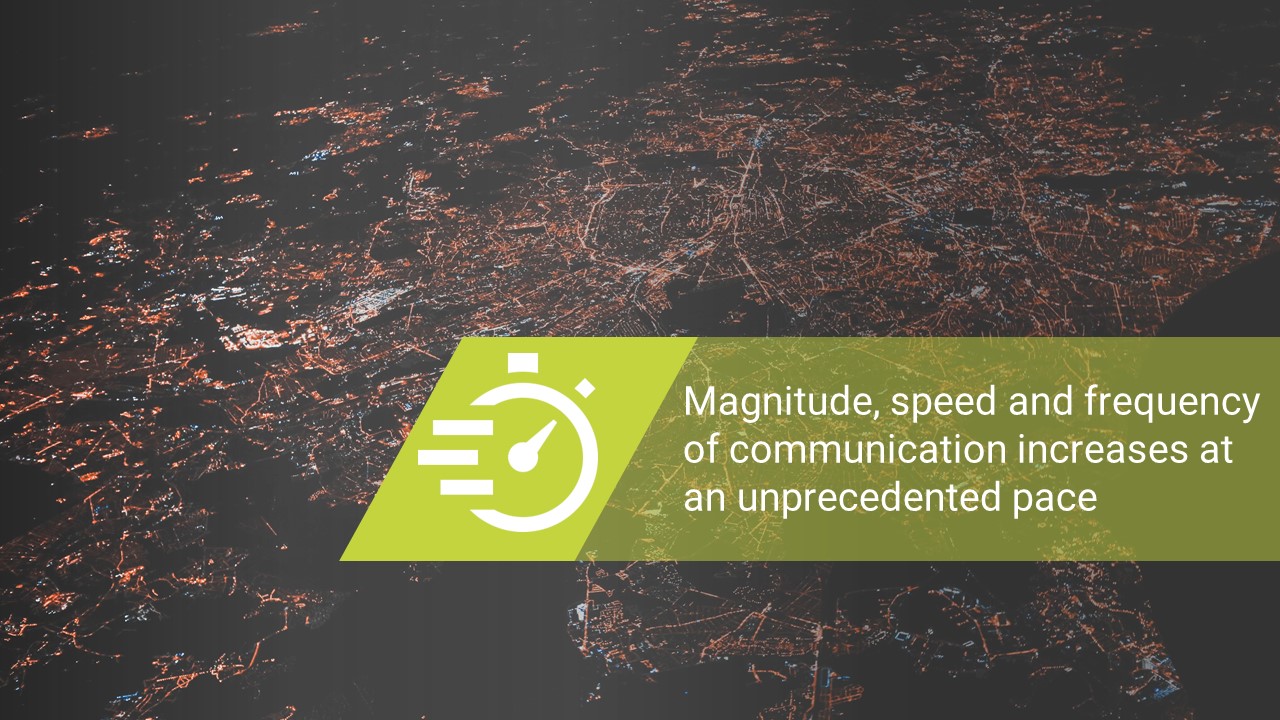 Magnitude, speed and frequency of communication increases at an unprecedented pace