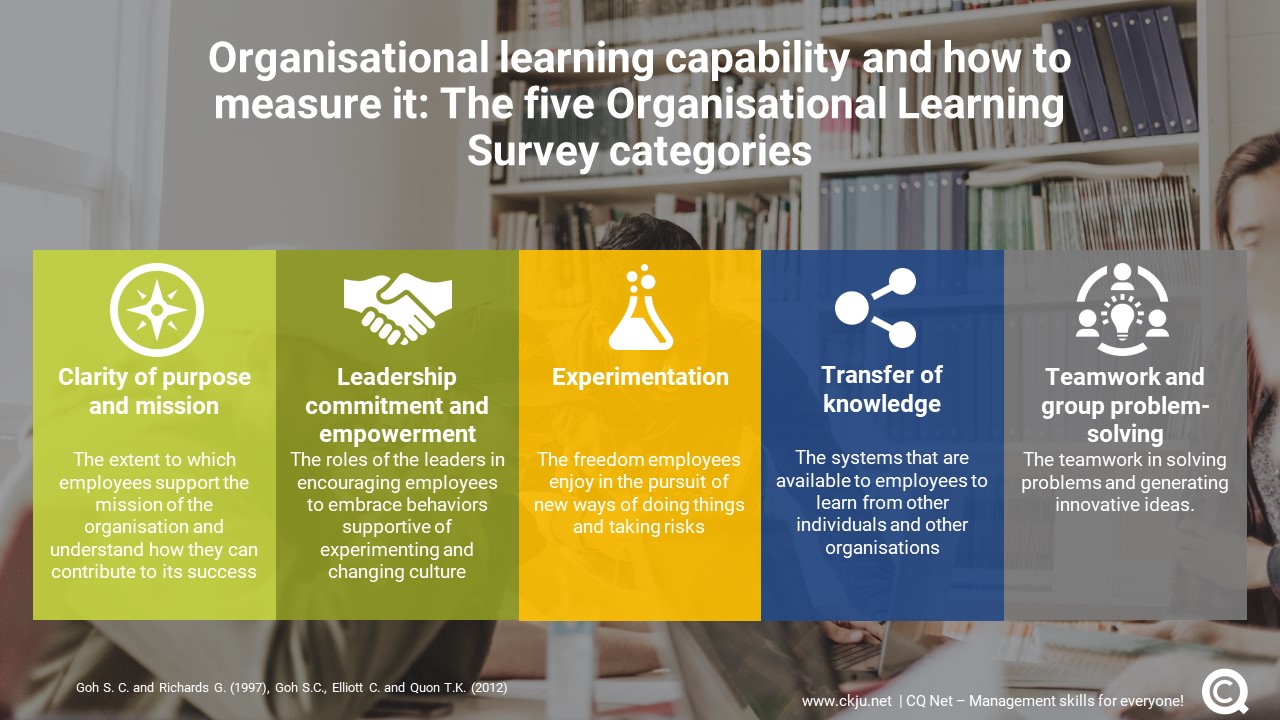 Organisational learning capability and how to measure it: The five Organisational Learning Survey categories

Clarity of purpose and mission

The extent to which employees support the mission of the organisation and understand how they can contribute to its success

Leadership commitment and empowerment

The roles of the leaders in encouraging employees to embrace behaviors supportive of experimenting and changing culture

Experimentation

The freedom employees enjoy in the pursuit of new ways of doing things and taking risks

Transfer of knowledge

The systems that are available to employees to learn from other individuals and other organisations

Teamwork and group problem-solving

The teamwork in solving problems and generating innovative ideas.

Goh S. C. and Richards G. (1997), Goh S.C., Elliott C. and Quon T.K. (2012)

www.ckju.net | CQ Net – Management skills for everyone!