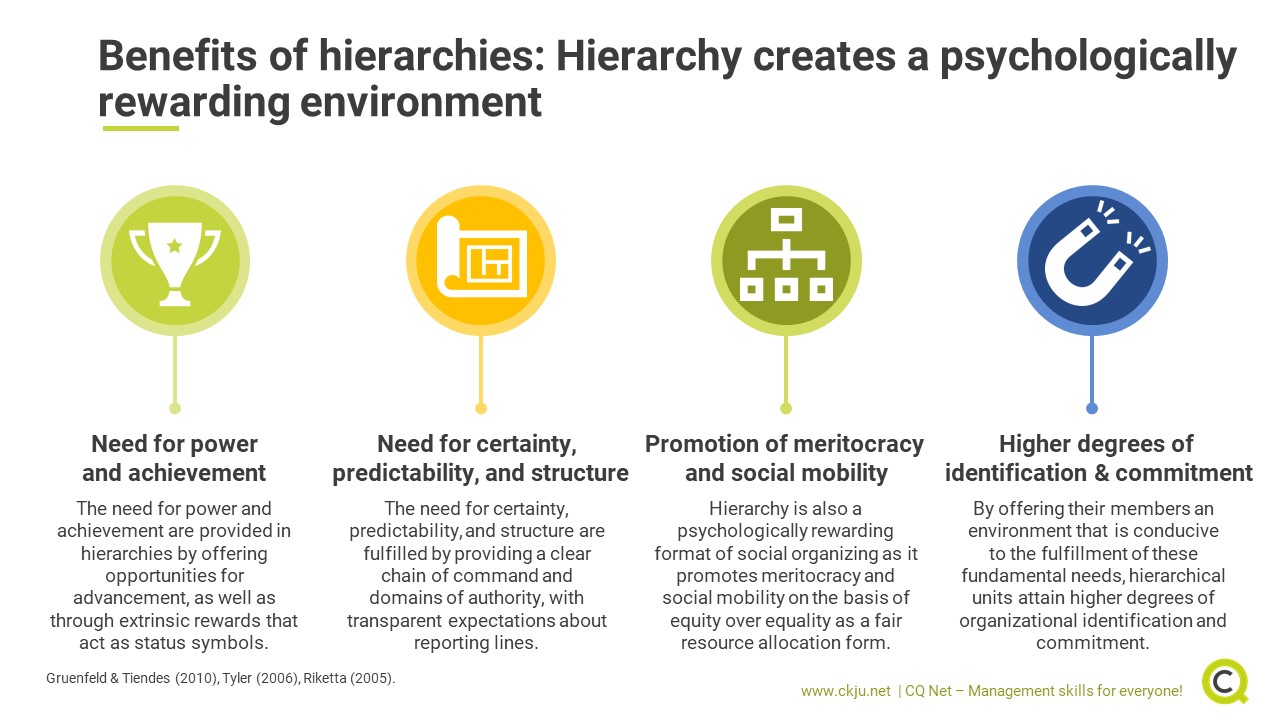 Benefits of hierarchies: Hierarchy creates a psychologically rewarding environment

Need for power and achievement

The need for power and achievement are provided in hierarchies by offering opportunities for advancement, as well as through extrinsic rewards that act as status symbols.

Need for certainty, predictability, and structure

The need for certainty, predictability, and structure are fulfilled by providing a clear chain of command and domains of authority, with transparent expectations about reporting lines.

Promotion of meritocracy and social mobility

Hierarchy is also a psychologically rewarding format of social organizing as it promotes meritocracy and social mobility on the basis of equity over equality as a fair resource allocation form.

Higher degrees of identification & commitment

By offering their members an environment that is conducive to the fulfillment of these fundamental needs, hierarchical units attain higher degrees of organizational identification and commitment.

Gruenfeld & Tiendes (2010), Tyler (2006), Riketta (2005).

www.ckju.net | CQ Net – Management skills for everyone!