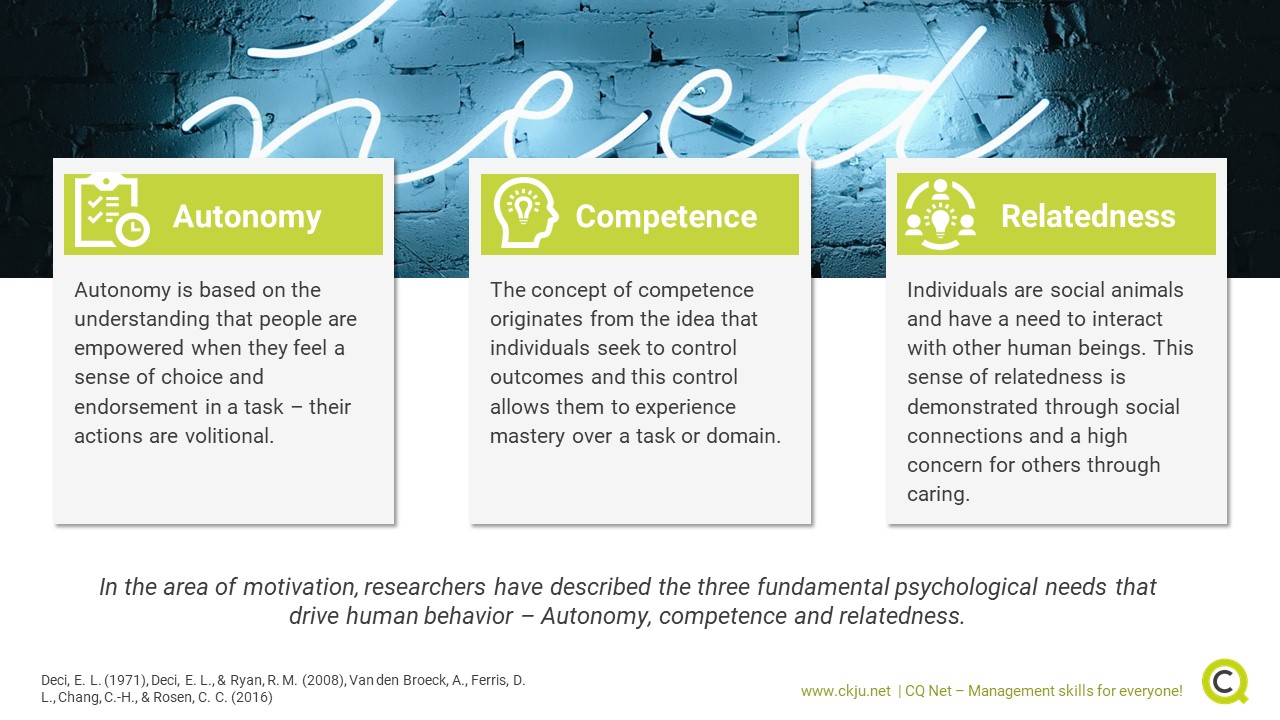 need

Autonomy

Autonomy is based on the understanding that people are empowered when they feel a sense of choice and endorsement in a task – their actions are volitional.

Competence

The concept of competence originates from the idea that individuals seek to control outcomes and this control allows them to experience mastery over a task or domain.

Relatedness

Individuals are social animals and have a need to interact with other human beings. This sense of relatedness is demonstrated through social connections and a high concern for others through caring.

In the area of motivation, researchers have described the three fundamental psychological needs that drive human behavior – Autonomy, competence and relatedness.

Deci, E. L. (1971), Deci, E. L., & Ryan, R. M. (2008), Van den Broeck, A., Ferris, D. L., Chang, C.-H., & Rosen, C. C. (2016)

www.ckju.net | CQ Net – Management skills for everyone!