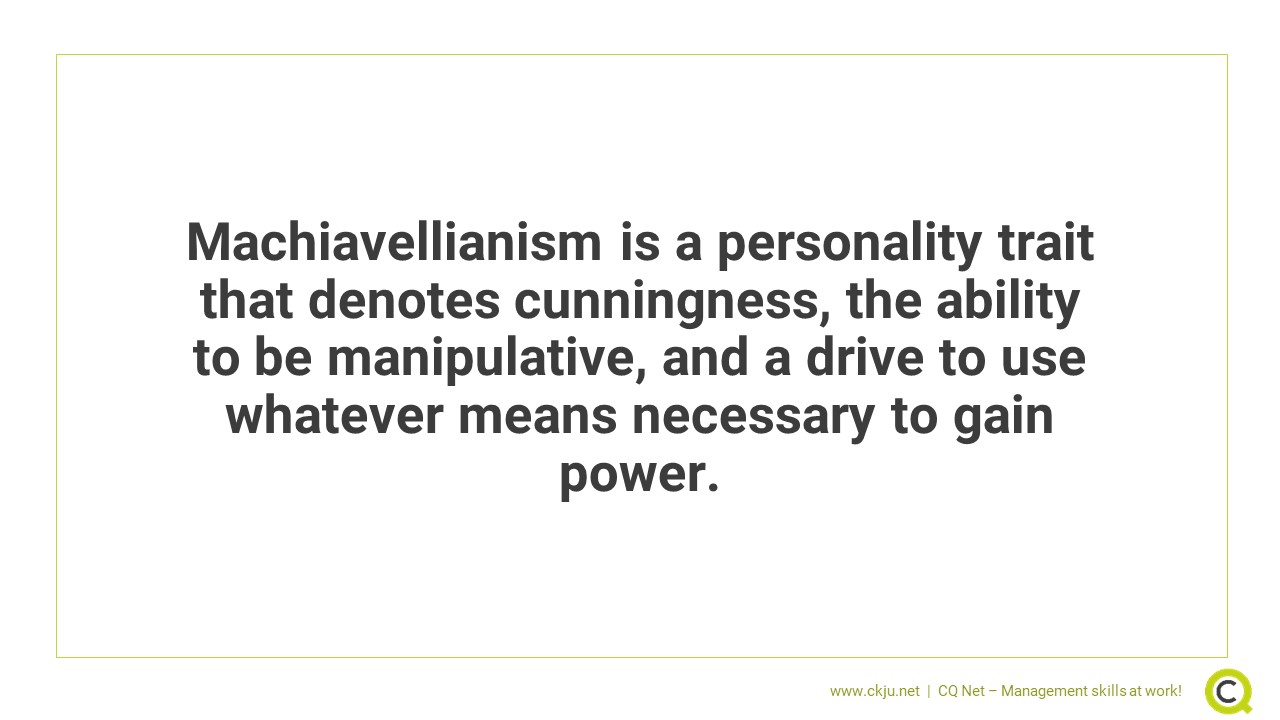 Machiavellianism is a personality trait that denotes cunningness, the ability to be manipulative, and a drive to use whatever means necessary to gain power.

www.ckju.net | CQ Net – Management skills at work!