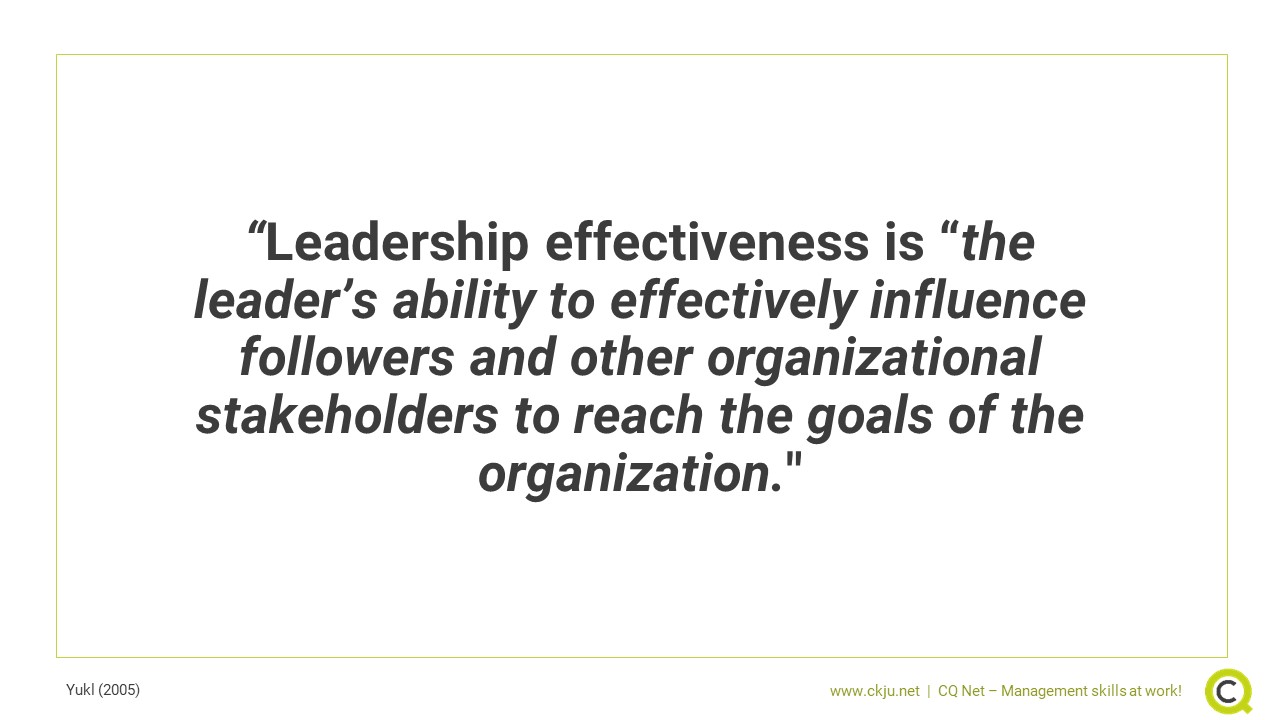 “Leadership effectiveness is “the leader’s ability to effectively influence followers and other organizational stakeholders to reach the goals of the organization."

Yukl (2005)

www.ckju.net | CQ Net – Management skills at work!