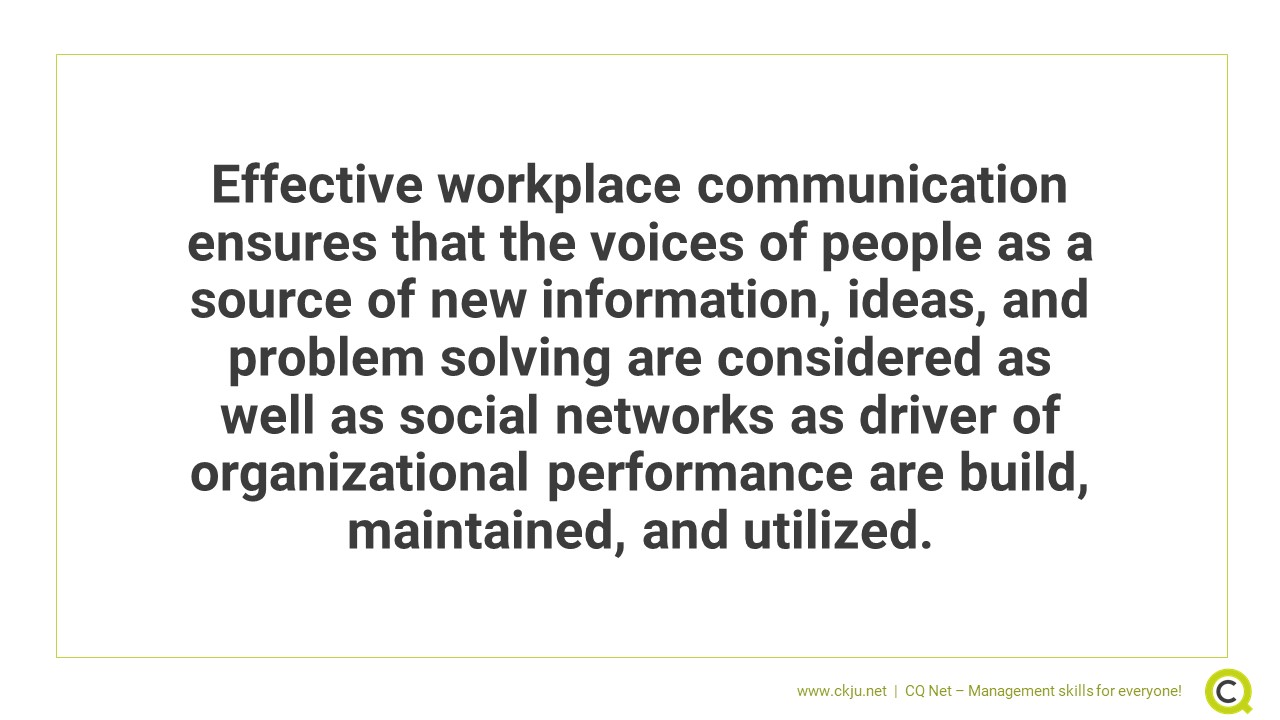 Effective workplace communication ensures that the voices of people as a source of new information, ideas, and problem solving are considered as well as social networks as driver of organizational performance are build, maintained, and utilized.

www.ckju.net | CQ Net – Management skills for everyone!