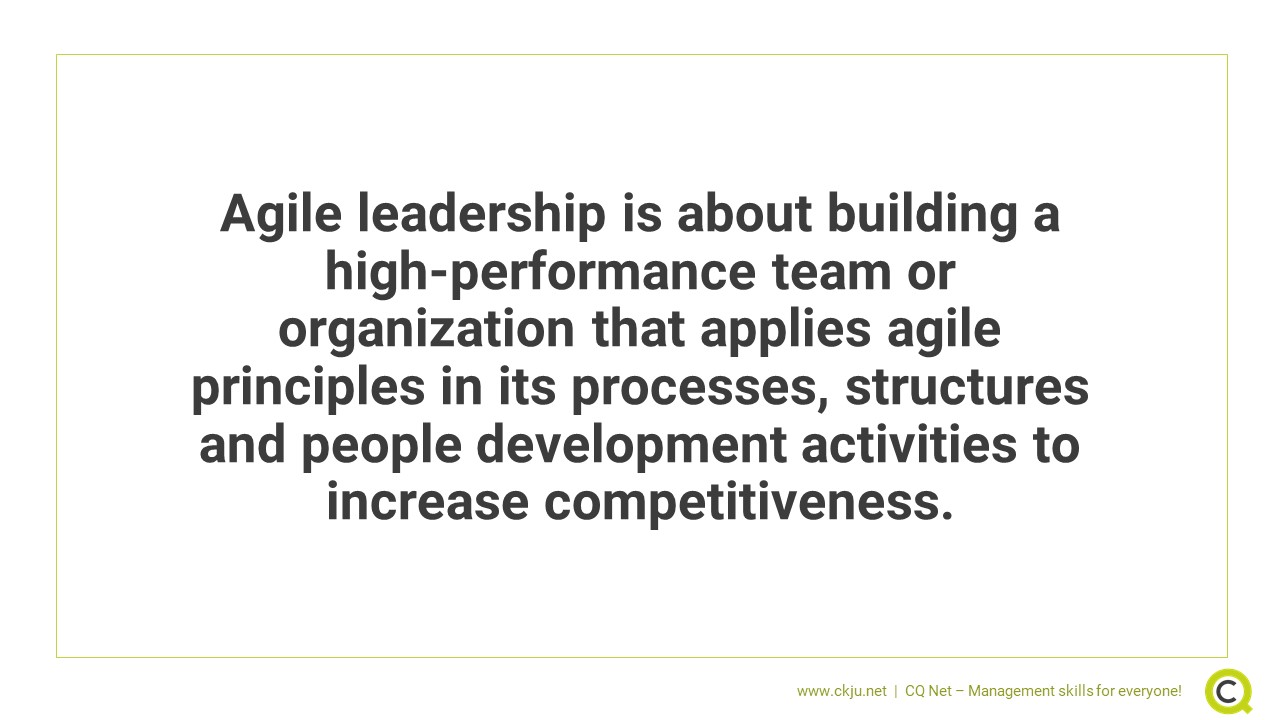 Agile leadership is about building a high-performance team or organization that applies agile principles in its processes, structures and people development activities to increase competitiveness.

www.ckju.net | CQ Net – Management skills for everyone!