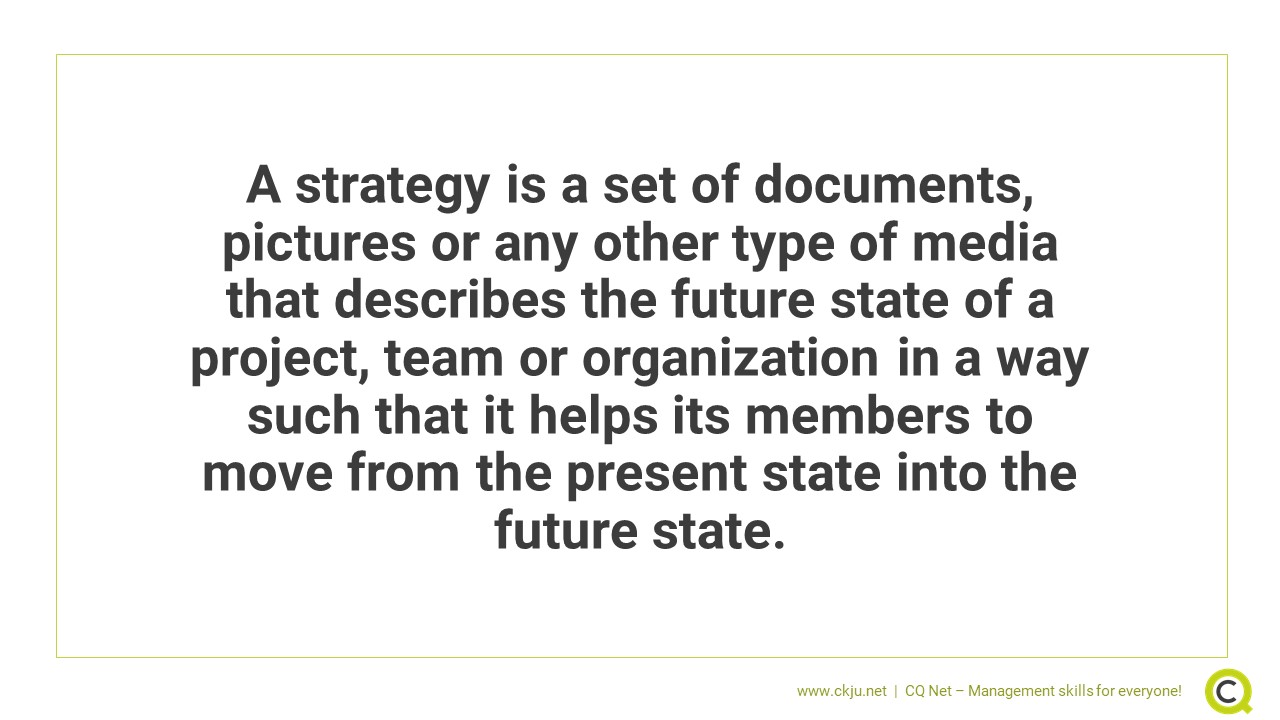 A strategy is a set of documents, pictures or any other type of media that describes the future state of a project, team or organization in a way such that it helps its members to move from the present state into the future state.

www.ckju.net | CQ Net – Management skills for everyone!