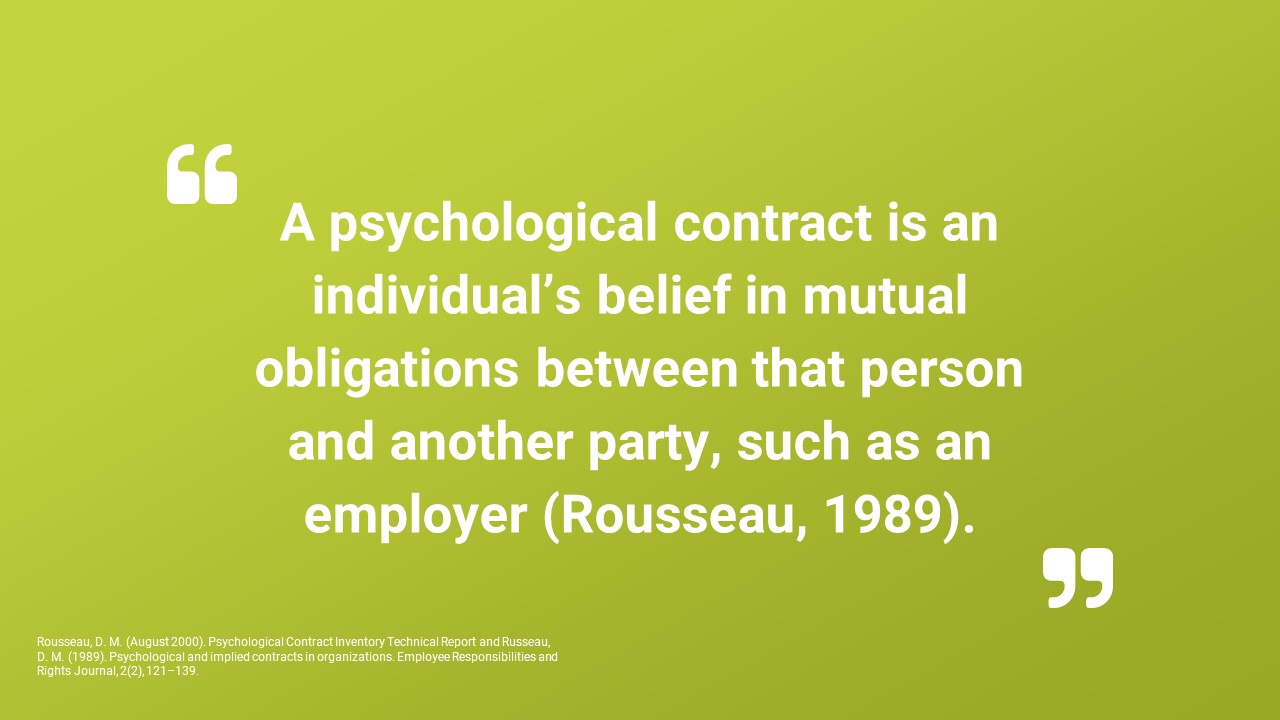 “

A psychological contract is an individual’s belief in mutual obligations between that person and another party, such as an employer (Rousseau, 1989).

”

Rousseau, D. M. (August 2000). Psychological Contract Inventory Technical Report and Russeau, D. M. (1989). Psychological and implied contracts in organizations. Employee Responsibilities and Rights Journal, 2(2), 121–139.