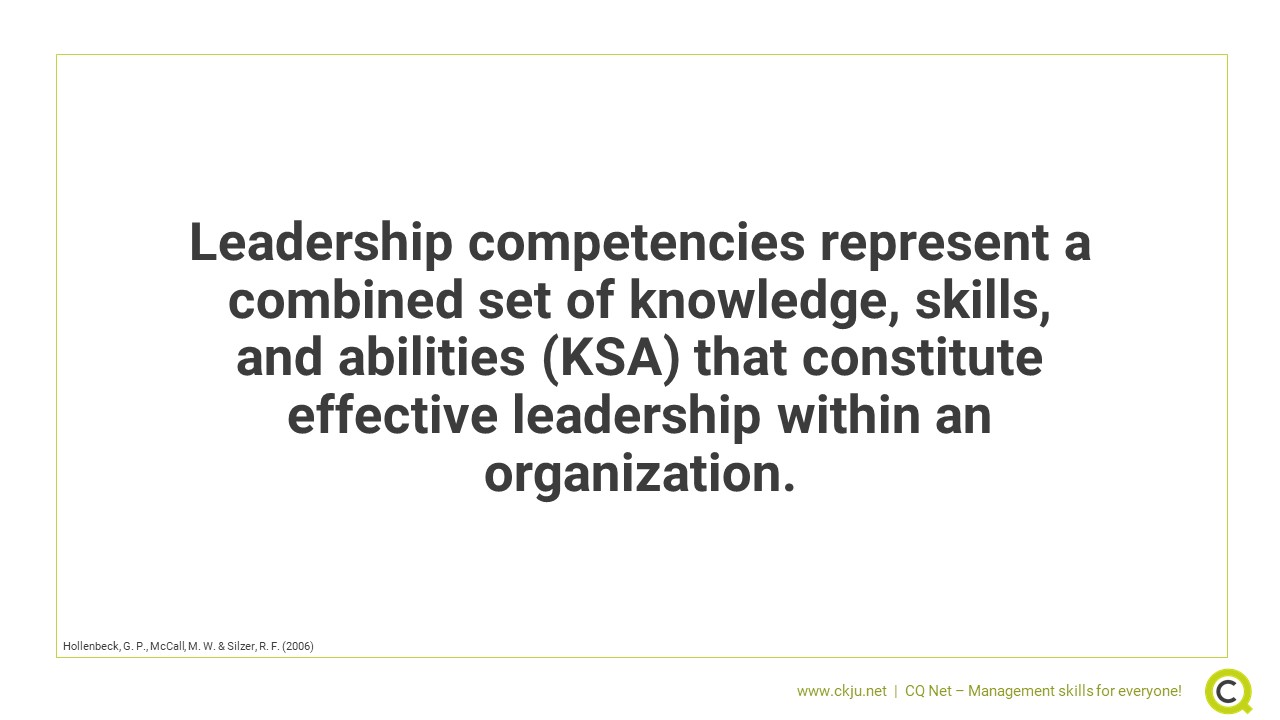 Leadership competencies represent a combined set of knowledge, skills, and abilities (KSA) that constitute effective leadership within an organization.

Hollenbeck, G. P., McCall, M. W. & Silzer, R. F. (2006)

www.ckju.net | CQ Net – Management skills for everyone!