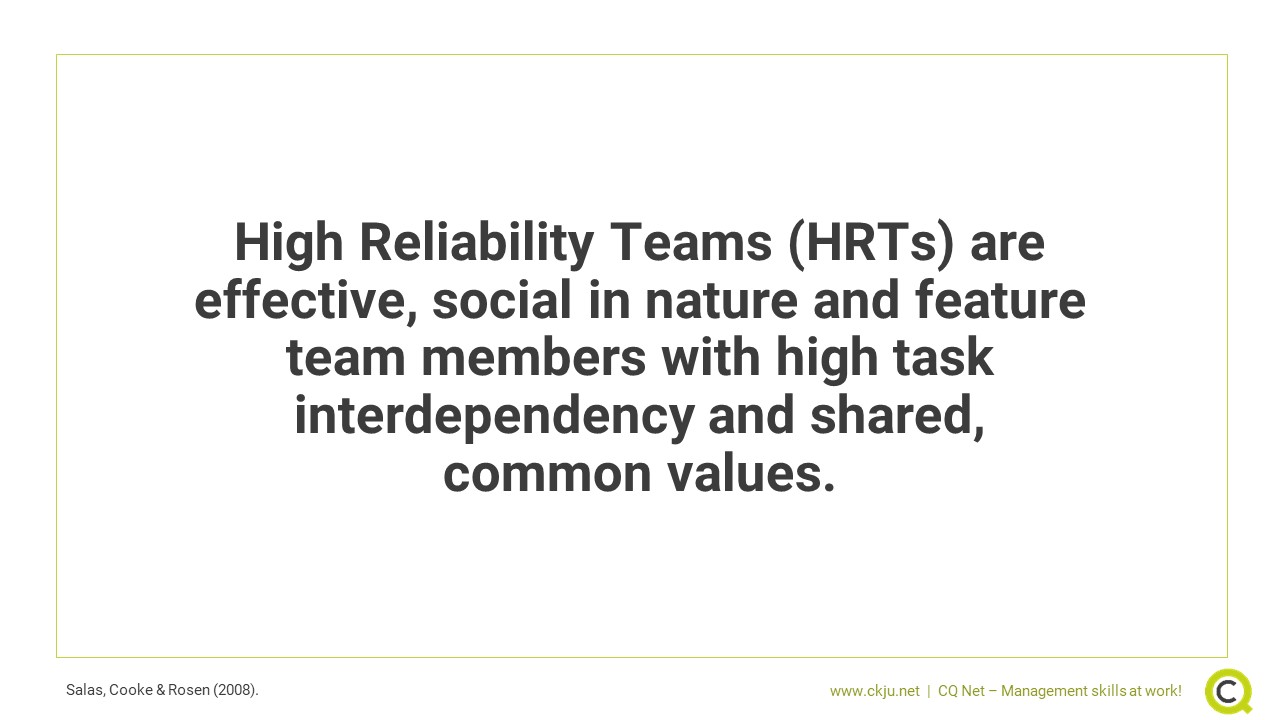 High Reliability Teams (HRTs) are effective, social in nature and feature team members with high task interdependency and shared, common values.

Salas, Cooke & Rosen (2008).

www.ckju.net | CQ Net – Management skills at work!