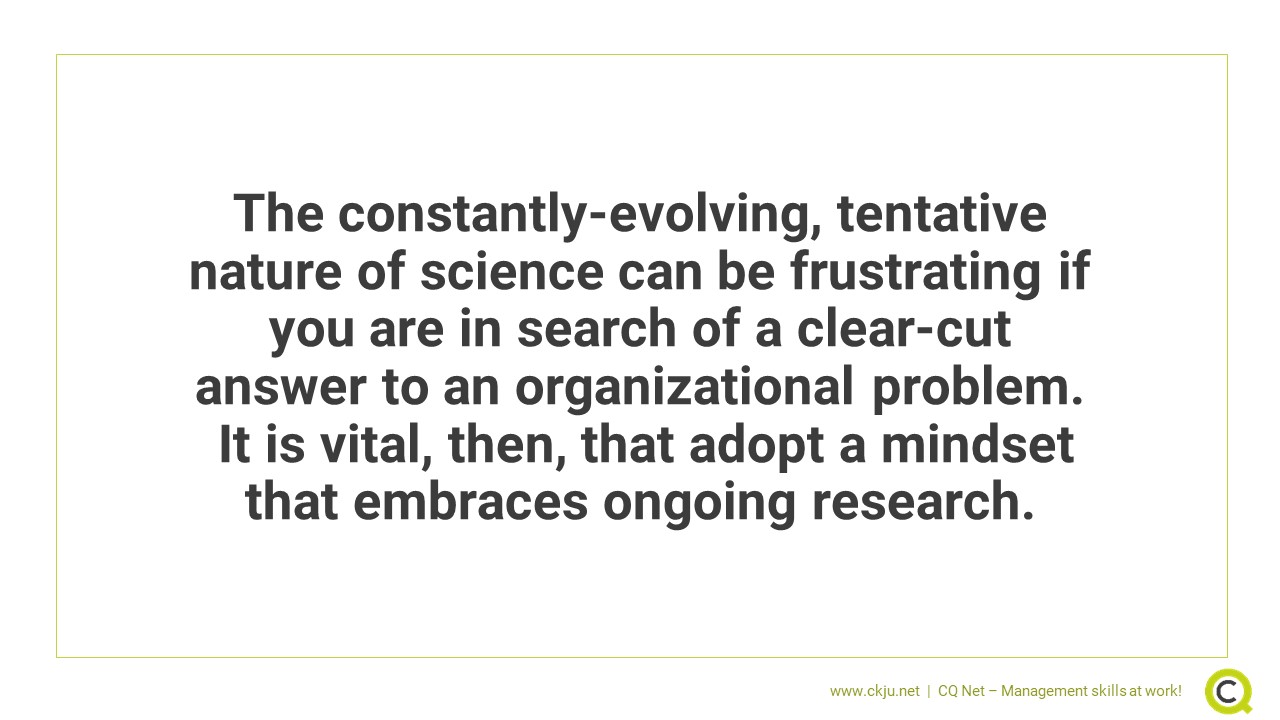 The constantly-evolving, tentative nature of science can be frustrating if you are in search of a clear-cut answer to an organizational problem. It is vital, then, that adopt a mindset that embraces ongoing research.

www.ckju.net | CQ Net – Management skills at work!