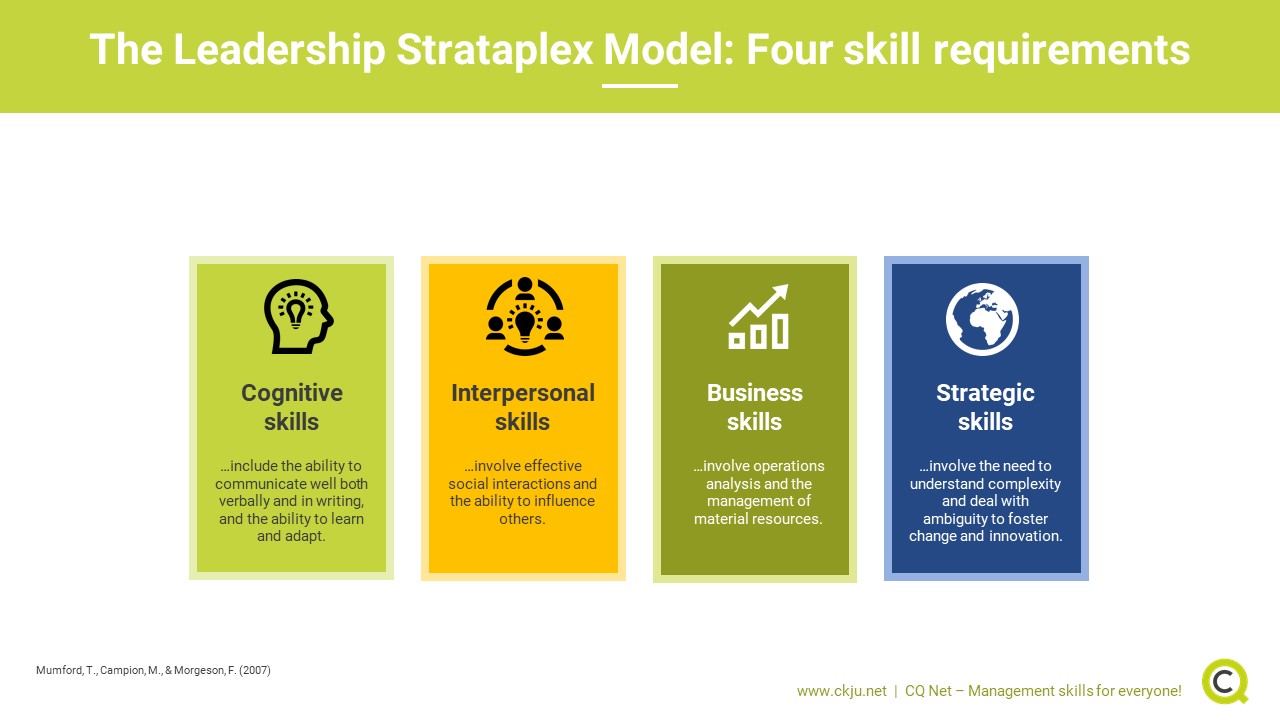 The Leadership Strataplex Model: Four skill requirements

Cognitive skills

…include the ability to communicate well both verbally and in writing, and the ability to learn and adapt.

Interpersonal skills

…involve effective social interactions and the ability to influence others.

Business skills

…involve operations analysis and the management of material resources.

Strategic skills

…involve the need to understand complexity and deal with ambiguity to foster change and innovation.

Mumford, T., Campion, M., & Morgeson, F. (2007)

www.ckju.net | CQ Net – Management skills for everyone!