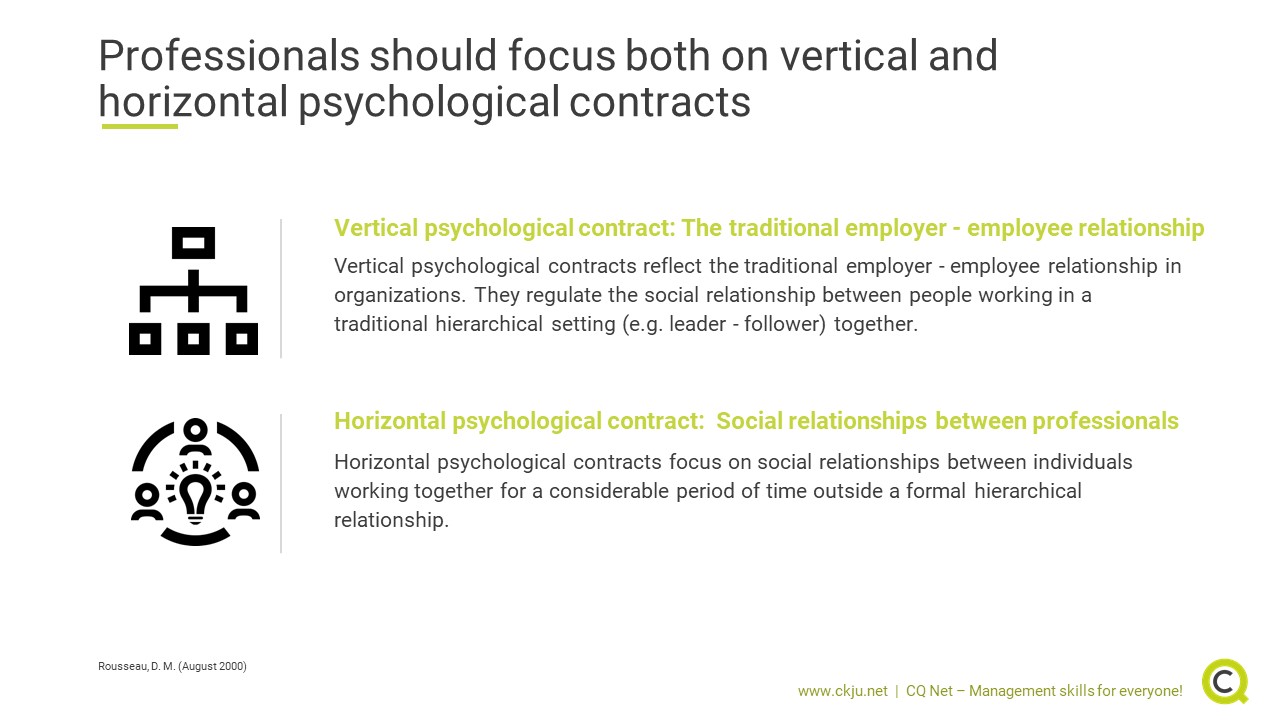 Professionals should focus both on vertical and horizontal psychological contracts

Vertical psychological contract: The traditional employer - employee relationship

Vertical psychological contracts reflect the traditional employer - employee relationship in organizations. They regulate the social relationship between people working in a traditional hierarchical setting (e.g. leader - follower) together.

Horizontal psychological contract: Social relationships between professionals

Horizontal psychological contracts focus on social relationships between individuals working together for a considerable period of time outside a formal hierarchical relationship.

Rousseau, D. M. (August 2000)

www.ckju.net | CQ Net – Management skills for everyone!