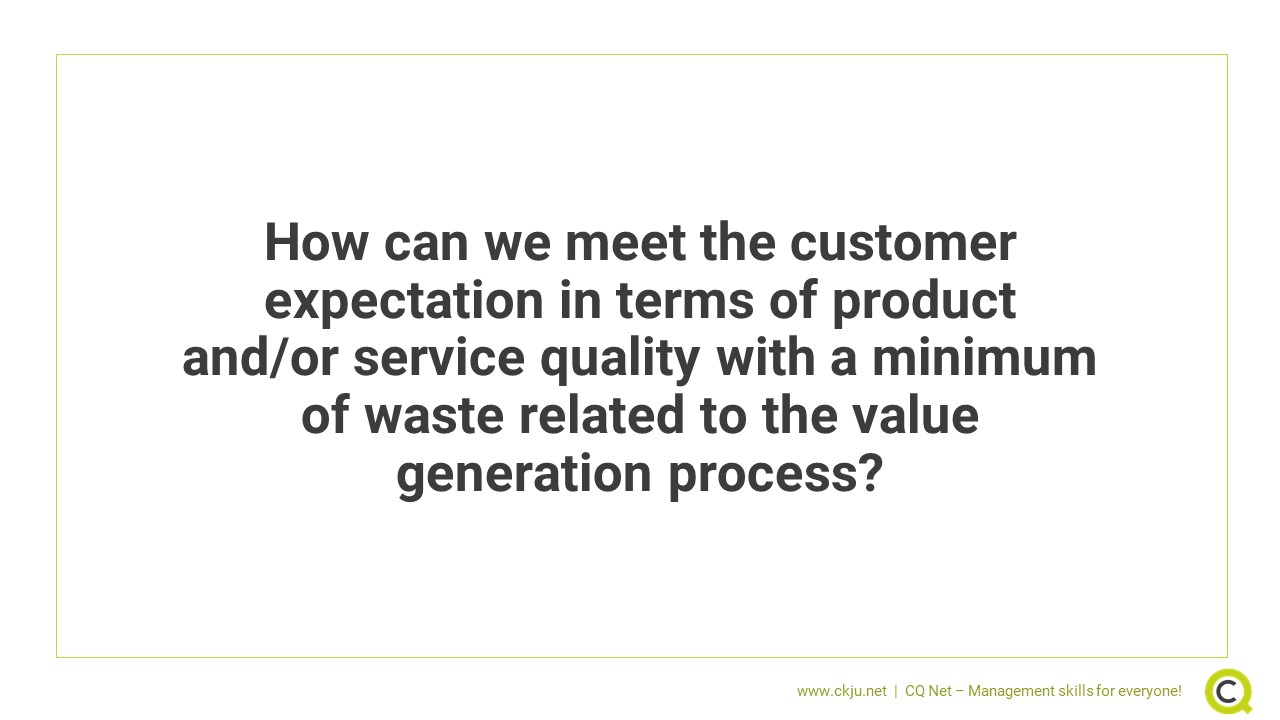 How can we meet the customer expectation in terms of product and/or service quality with a minimum of waste related to the value generation process?

www.ckju.net | CQ Net – Management skills for everyone!