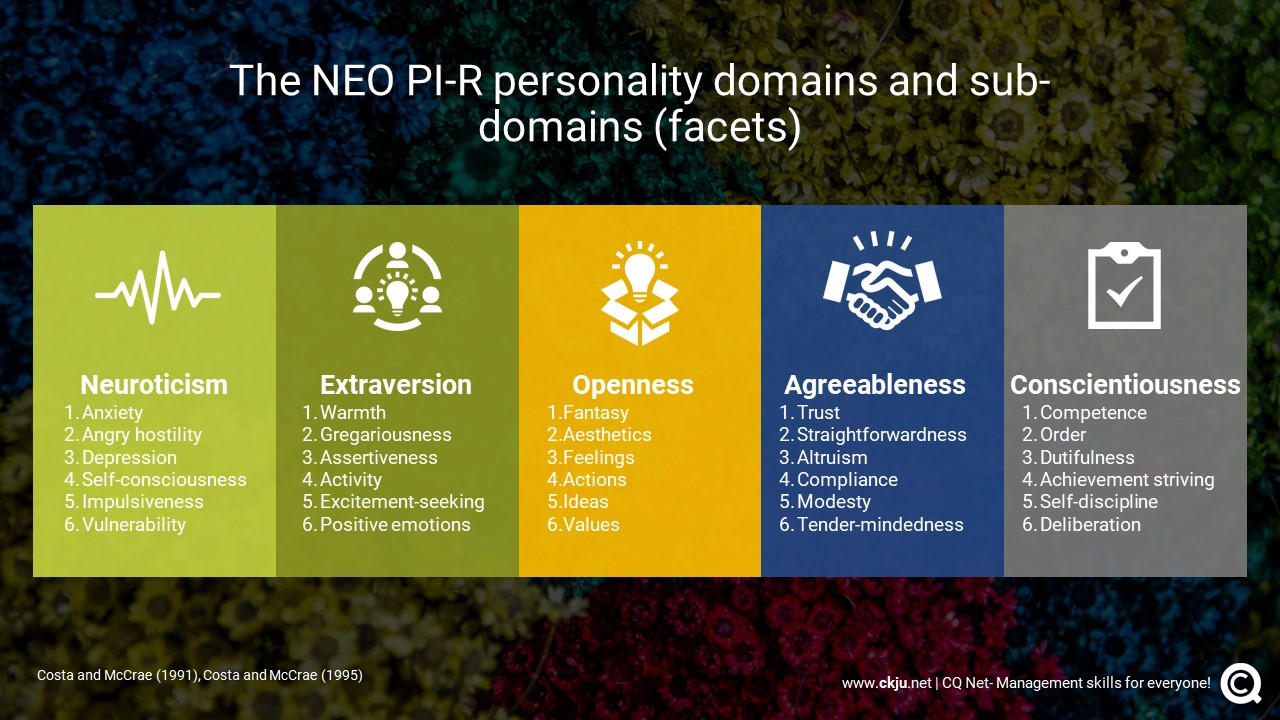 The NEO PI-R personality domains and sub-domains (facets)

Neuroticism
1. Anxiety
2. Angry hostility
3. Depression
4. Self-consciousness
5. Impulsiveness
6. Vulnerability

Extraversion
1. Warmth
2. Gregariousness
3. Assertiveness
4. Activity
5. Excitement-seeking
6. Positive emotions

Openness
1. Fantasy
2. Aesthetics
3. Feelings
4. Actions
5. Ideas
6. Values

Agreeableness
1. Trust
2. Straightforwardness
3. Altruism
4. Compliance
5. Modesty
6. Tender-mindedness

Conscientiousness
1. Competence
2. Order
3. Dutifulness
4. Achievement striving
5. Self-discipline
6. Deliberation

Costa and McCrae (1991), Costa and McCrae (1995)

www.ckju.net | CQ Net- Management skills for everyone!